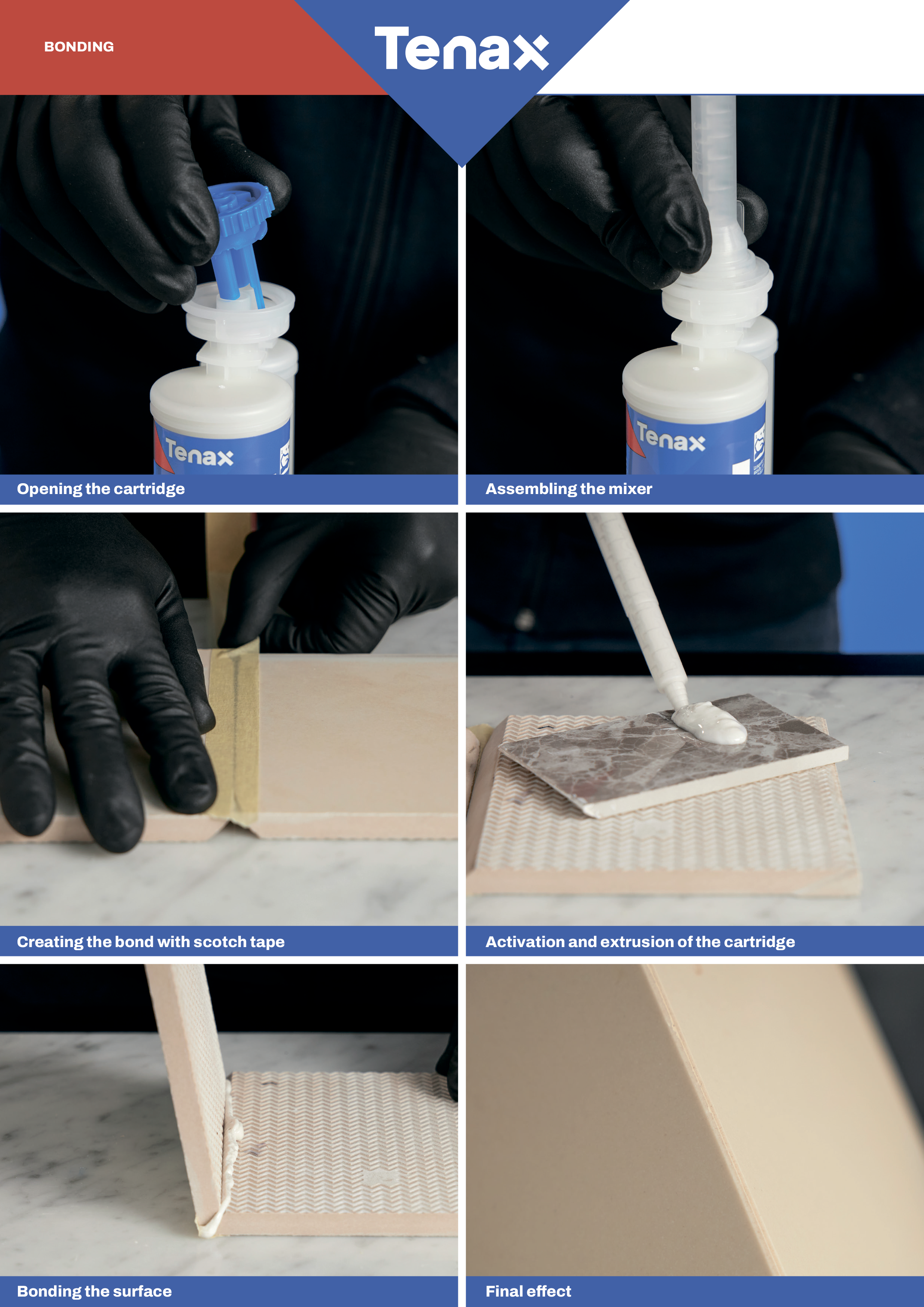 BONDING

Tenax

Tenax

Opening the cartridge

Tenax

Assembling the mixer

Creating the bond with scotch tape

Activation and extrusion of the cartridge

Bonding the surface

Final effect